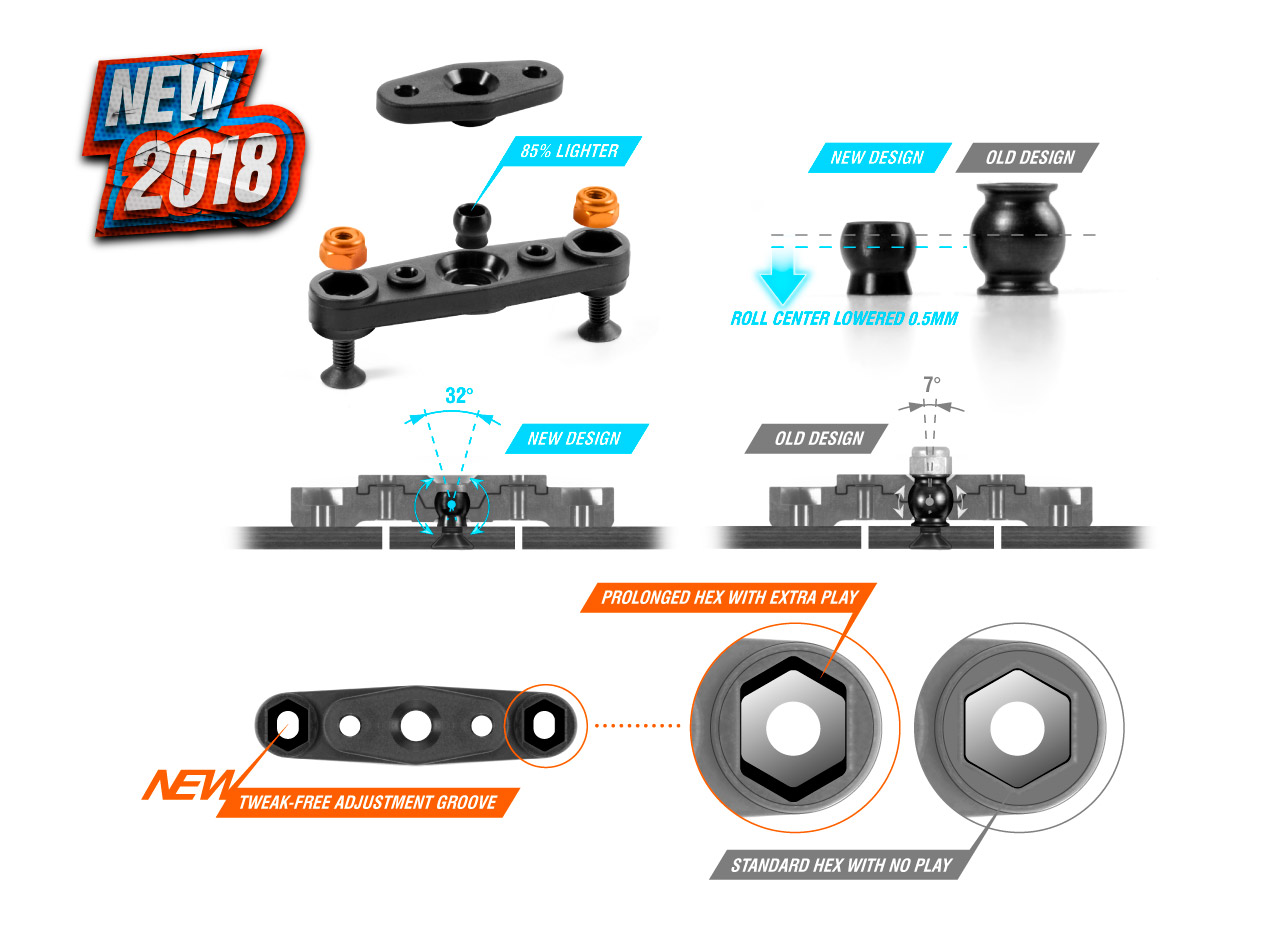 NEW 2018

85% LIGHTER

NEW DESIGN

OLD DESIGN

ROLL CENTER LOWERED 0.5MM

32°

NEW DESIGN

7°

OLD DESIGN

PROLONGED HEX WITH EXTRA PLAY

NEW

TWEAK-FREE ADJUSTMENT GROOVE

STANDARD HEX WITH NO PLAY